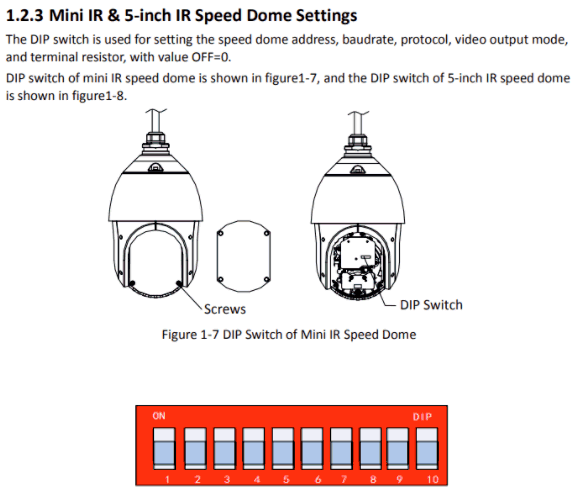 1.2.3 Mini IR & 5-inch IR Speed Dome Settings

The DIP switch is used for setting the speed dome address, baudrate, protocol, video output mode, and terminal resistor, with value OFF=0.

DIP switch of mini IR speed dome is shown in figure1-7, and the DIP switch of 5-inch IR speed dome is shown in figure1-8.

Screws

DIP Switch

Figure 1-7 DIP Switch of Mini IR Speed Dome

ON

DIP

1 2 3 4 5 6 7 8 9 10