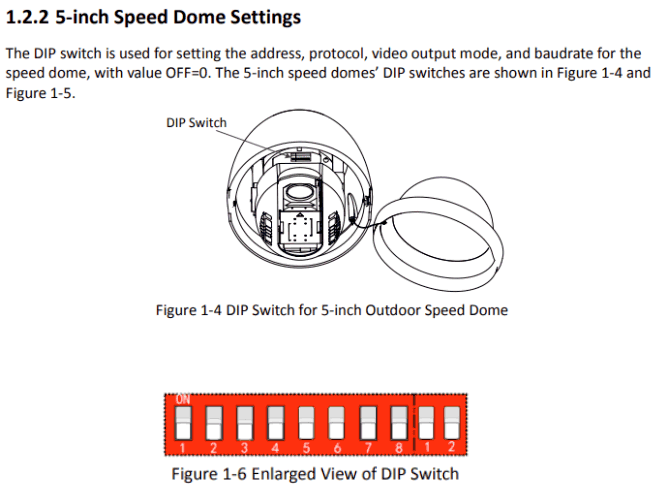 1.2.2 5-inch Speed Dome Settings

The DIP switch is used for setting the address, protocol, video output mode, and baudrate for the speed dome, with value OFF=0. The 5-inch speed domes' DIP switches are shown in Figure 1-4 and Figure 1-5.

DIP Switch

Figure 1-4 DIP Switch for 5-inch Outdoor Speed Dome

ON
1 2 3 4 5 6 7 8 1 2

Figure 1-6 Enlarged View of DIP Switch